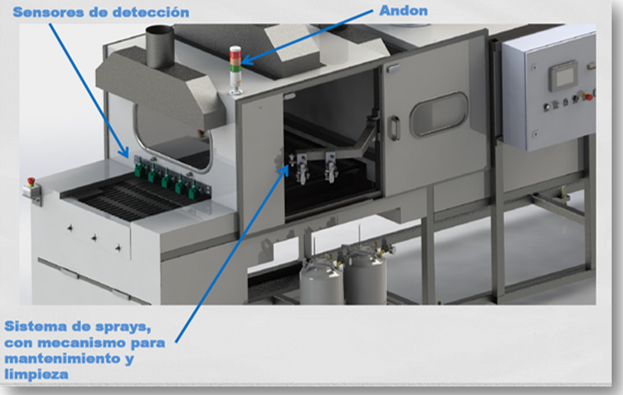 Sensores de detección

Andon

Sistema de sprays, con mecanismo para mantenimiento y limpieza